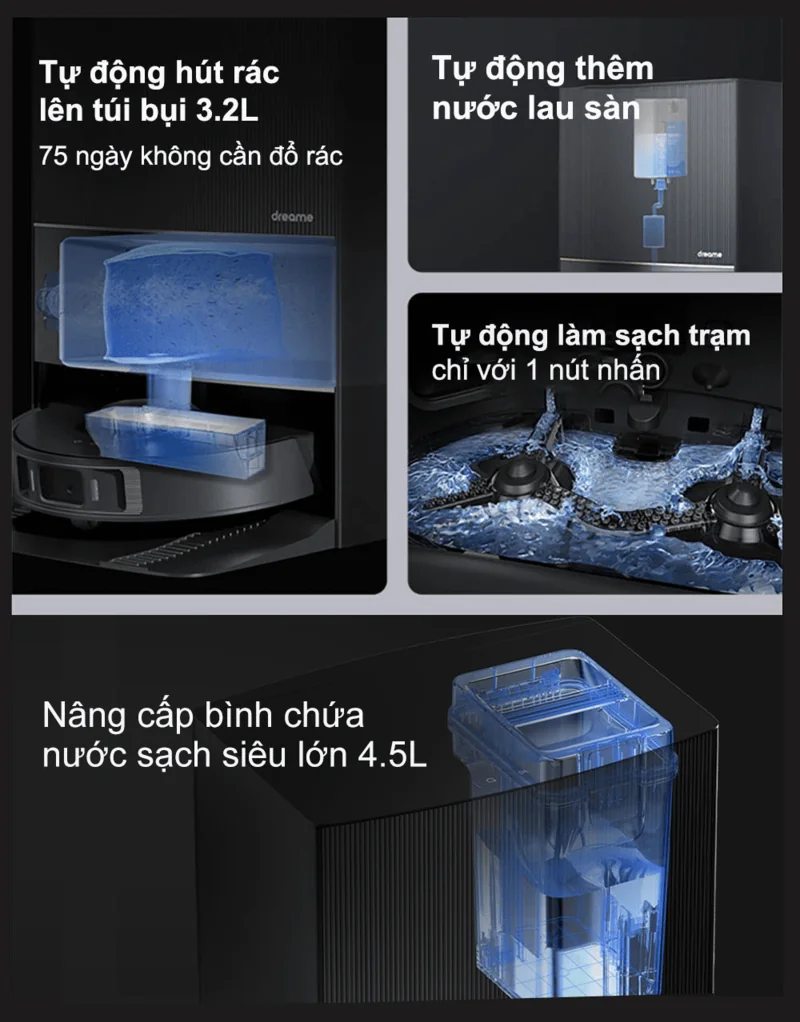 Tự động hút rác lên túi bụi 3.2L
75 ngày không cần đổ rác

dreame

Tự động thêm nước lau sàn

dreame

Tự động làm sạch trạm
chỉ với 1 nút nhấn

Nâng cấp bình chứa nước sạch siêu lớn 4.5L